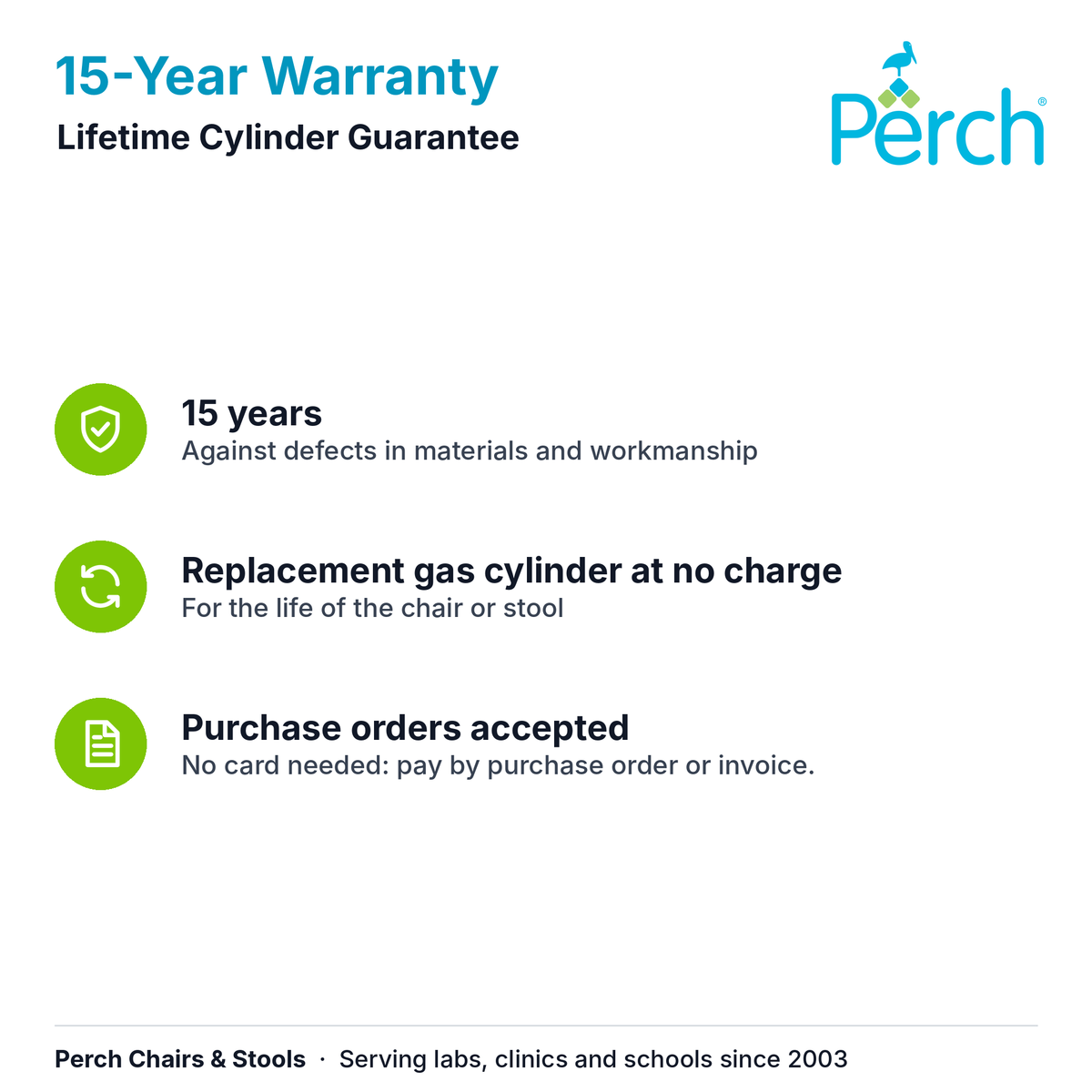 15-Year Warranty

Lifetime Cylinder Guarantee

Perch®

15 years

Against defects in materials and workmanship

Replacement gas cylinder at no charge

For the life of the chair or stool

Purchase orders accepted

No card needed: pay by purchase order or invoice.

Perch Chairs & Stools · Serving labs, clinics and schools since 2003