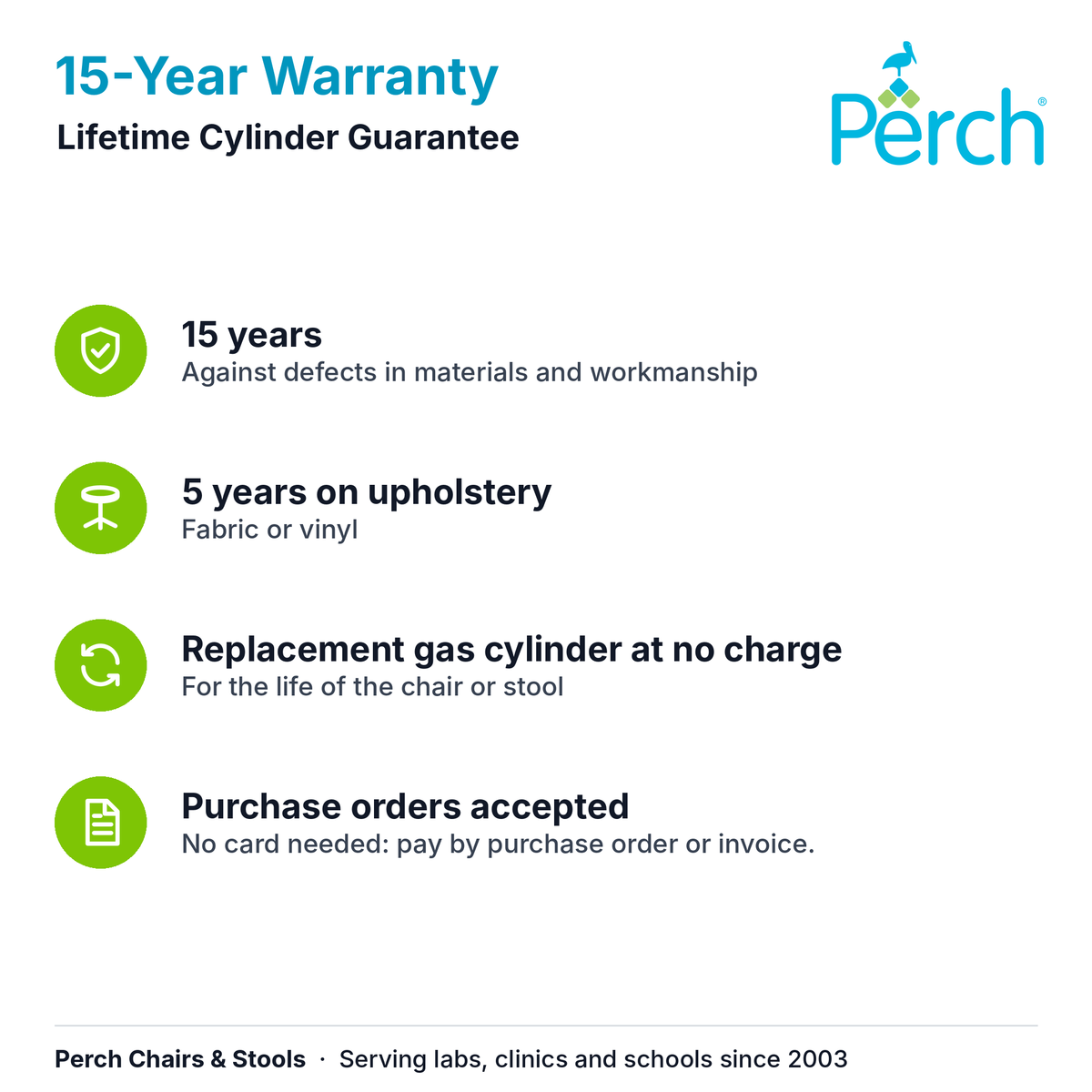 15-Year Warranty

Lifetime Cylinder Guarantee

Perch®

15 years
Against defects in materials and workmanship

5 years on upholstery
Fabric or vinyl

Replacement gas cylinder at no charge
For the life of the chair or stool

Purchase orders accepted
No card needed: pay by purchase order or invoice.

Perch Chairs & Stools · Serving labs, clinics and schools since 2003